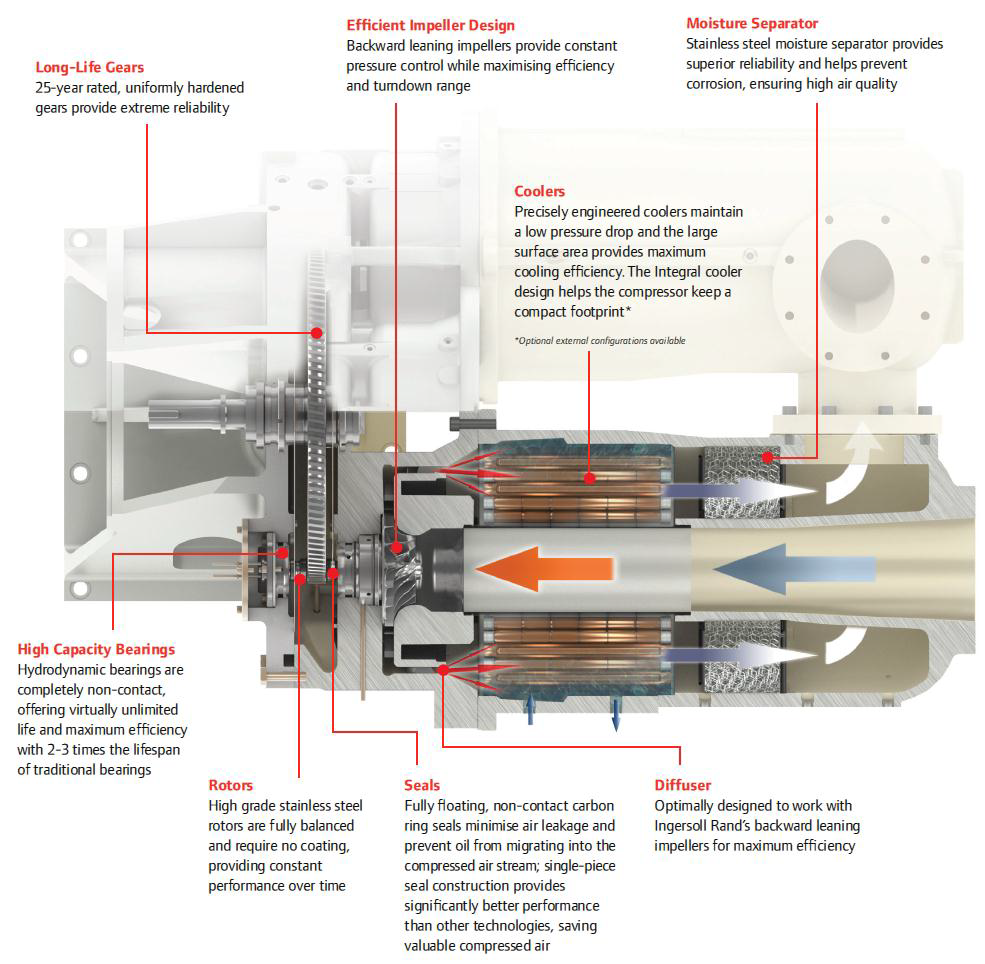 Long-Life Gears
25-year rated, uniformly hardened gears provide extreme reliability

Efficient Impeller Design
Backward leaning impellers provide constant pressure control while maximising efficiency and turndown range

Moisture Separator
Stainless steel moisture separator provides superior reliability and helps prevent corrosion, ensuring high air quality

Coolers
Precisely engineered coolers maintain a low pressure drop and the large surface area provides maximum cooling efficiency. The Integral cooler design helps the compressor keep a compact footprint*

*Optional external configurations available

High Capacity Bearings
Hydrodynamic bearings are completely non-contact, offering virtually unlimited life and maximum efficiency with 2-3 times the lifespan of traditional bearings

Rotors
High grade stainless steel rotors are fully balanced and require no coating, providing constant performance over time

Seals
Fully floating, non-contact carbon ring seals minimise air leakage and prevent oil from migrating into the compressed air stream; single-piece seal construction provides significantly better performance than other technologies, saving valuable compressed air

Diffuser
Optimally designed to work with Ingersoll Rand's backward leaning impellers for maximum efficiency